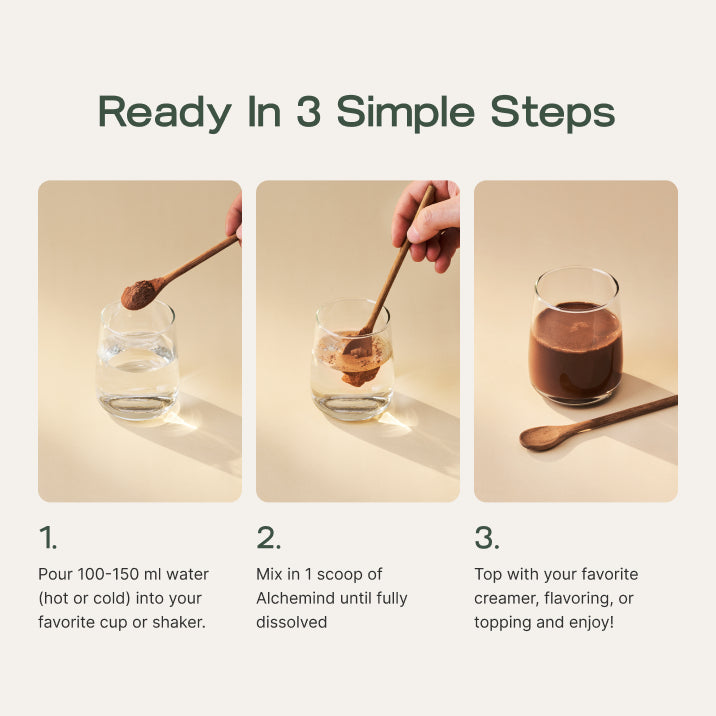 Ready In 3 Simple Steps

1.

Pour 100-150 ml water (hot or cold) into your favorite cup or shaker.

2.

Mix in 1 scoop of Alchemind until fully dissolved

3.

Top with your favorite creamer, flavoring, or topping and enjoy!